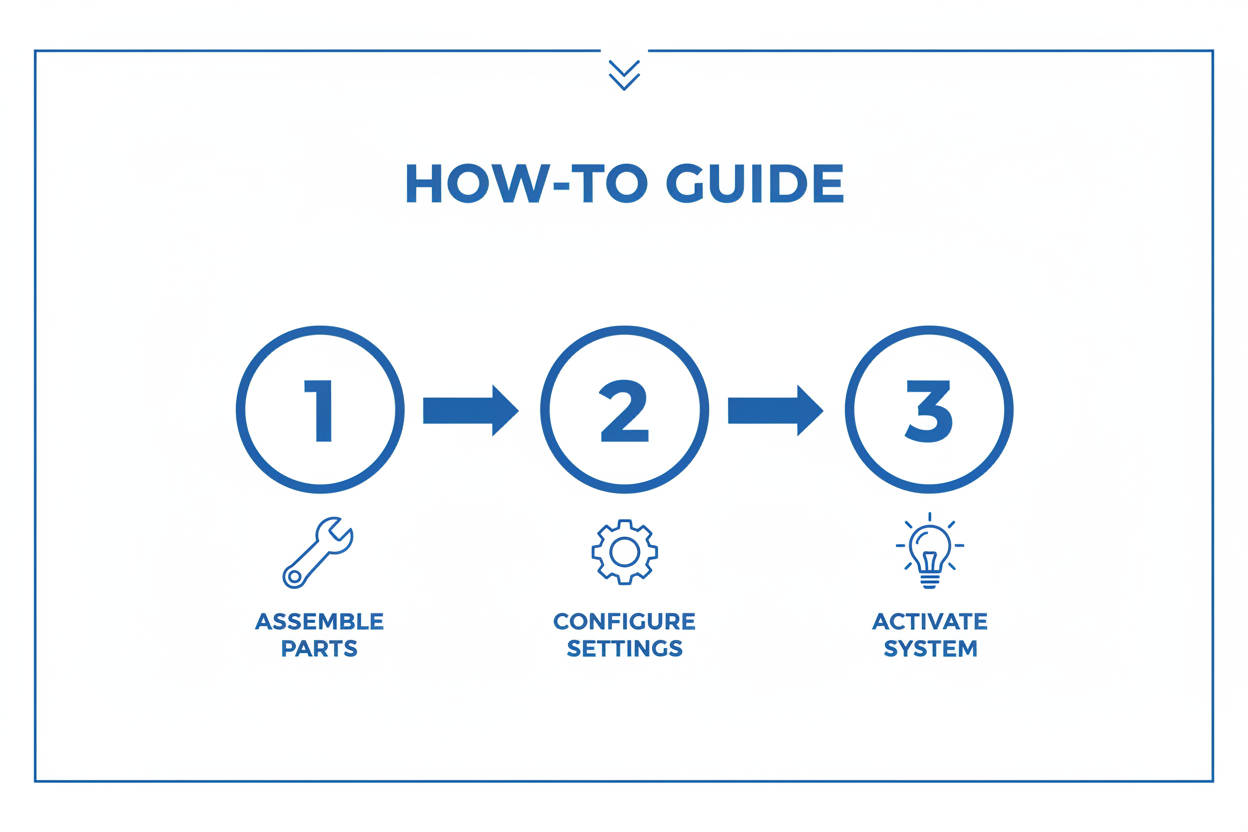 HOW-TO GUIDE

1

2

3

ASSEMBLE PARTS

CONFIGURE SETTINGS

ACTIVATE SYSTEM